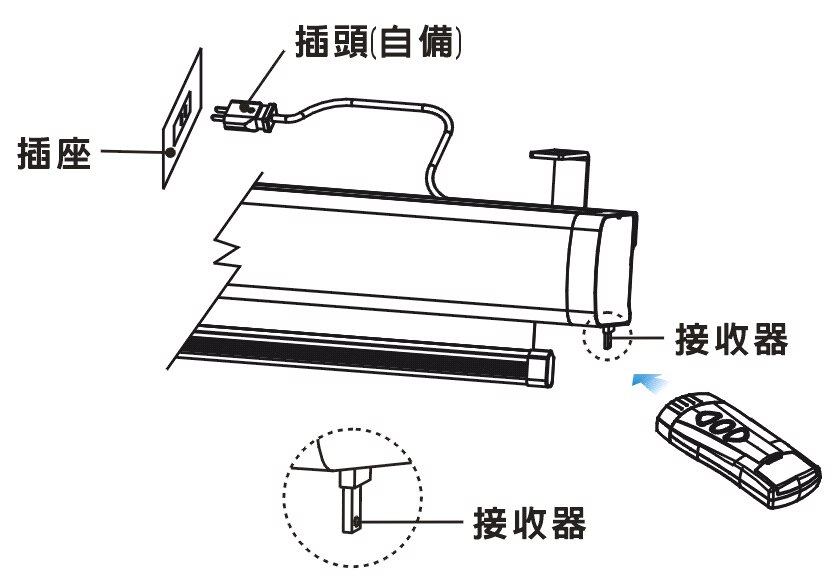 插頭(自備)

插座

接收器

接收器