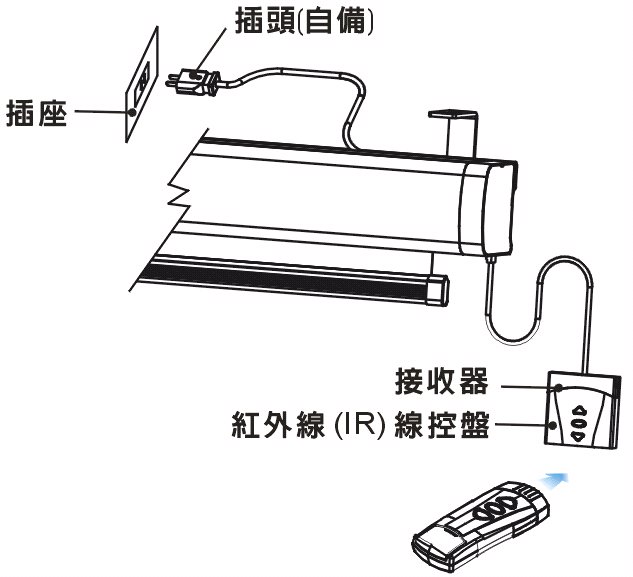 插頭(自備)

插座

接收器

紅外線 (IR) 線控盤